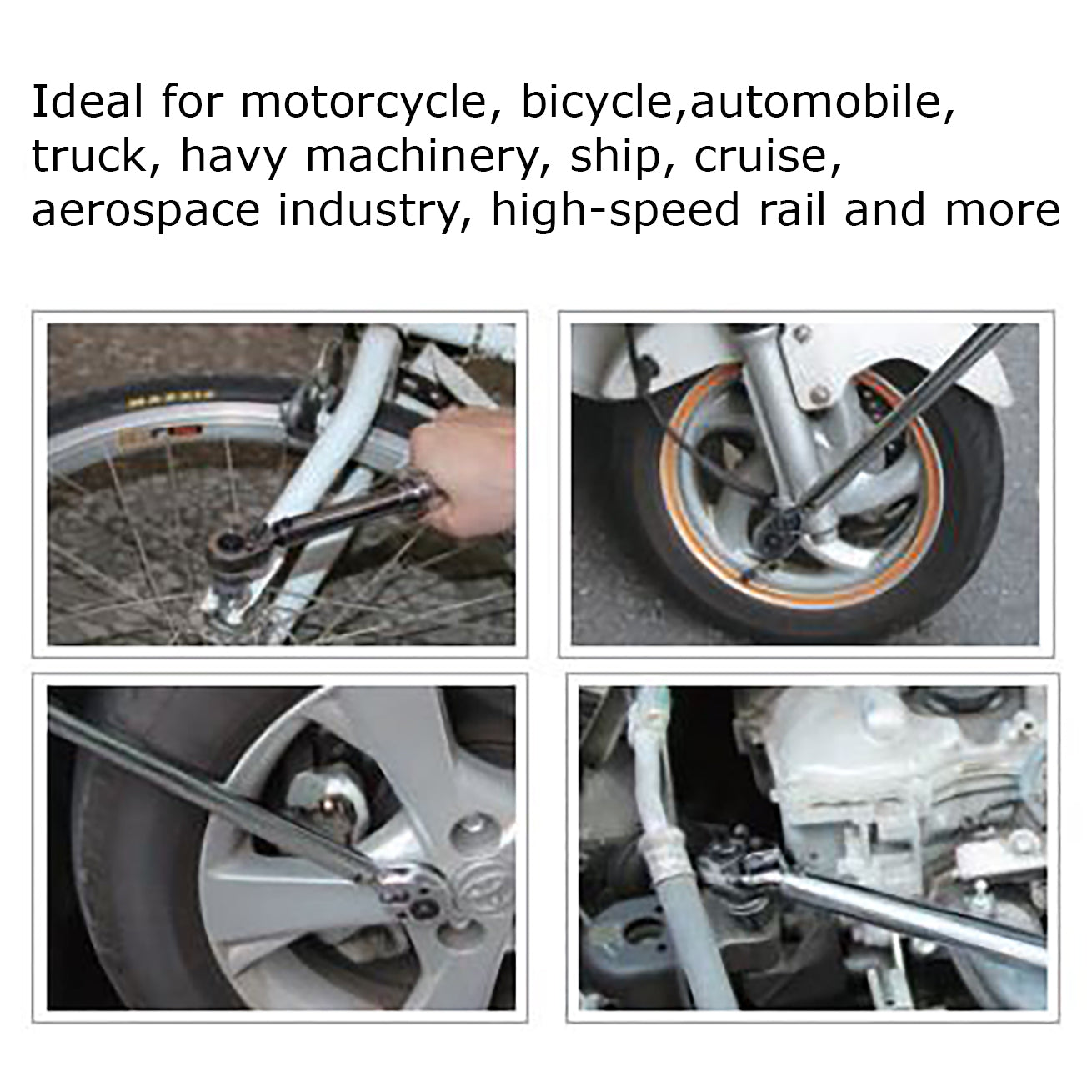 Ideal for motorcycle, bicycle,automobile, truck, havy machinery, ship, cruise, aerospace industry, high-speed rail and more