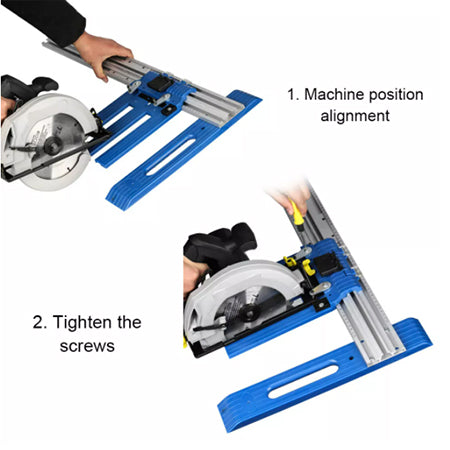 1. Machine position alignment

2. Tighten the screws